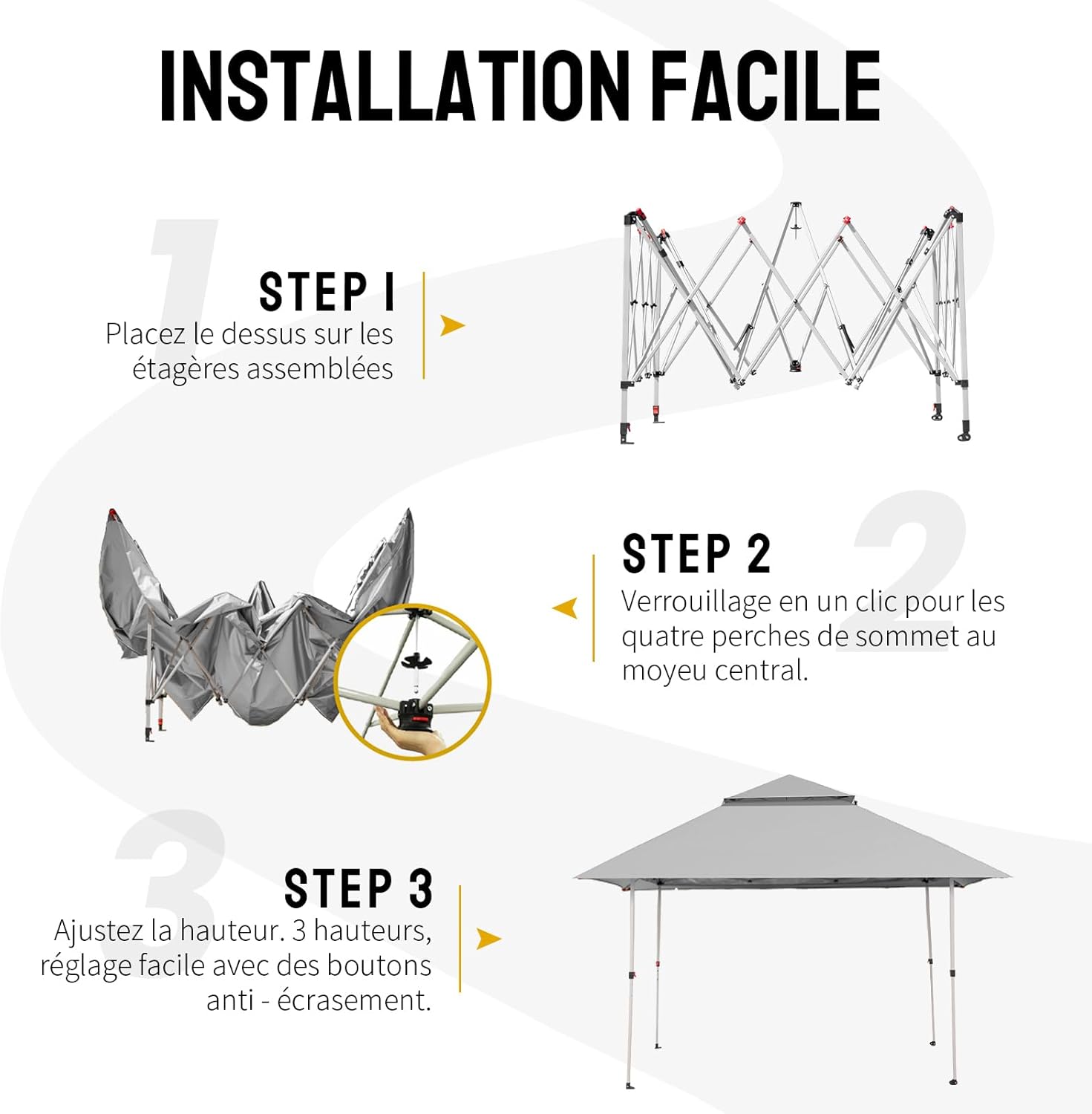 INSTALLATION FACILE

1

STEP 1
Placez le dessus sur les étagères assemblées

2

STEP 2
Verrouillage en un clic pour les quatre perches de sommet au moyeu central.

3

STEP 3
Ajustez la hauteur. 3 hauteurs, réglage facile avec des boutons anti - écrasement.