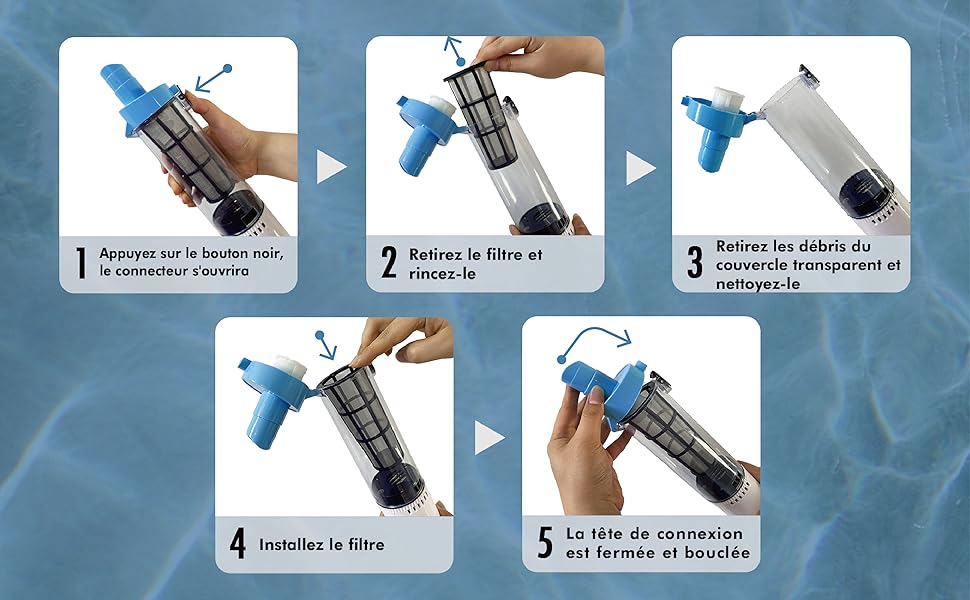 1 Appuyez sur le bouton noir, le connecteur s'ouvrira

2 Retirez le filtre et rincez-le

3 Retirez les débris du couvercle transparent et nettoyez-le

4 Installez le filtre

5 La tête de connexion est fermée et bouclée