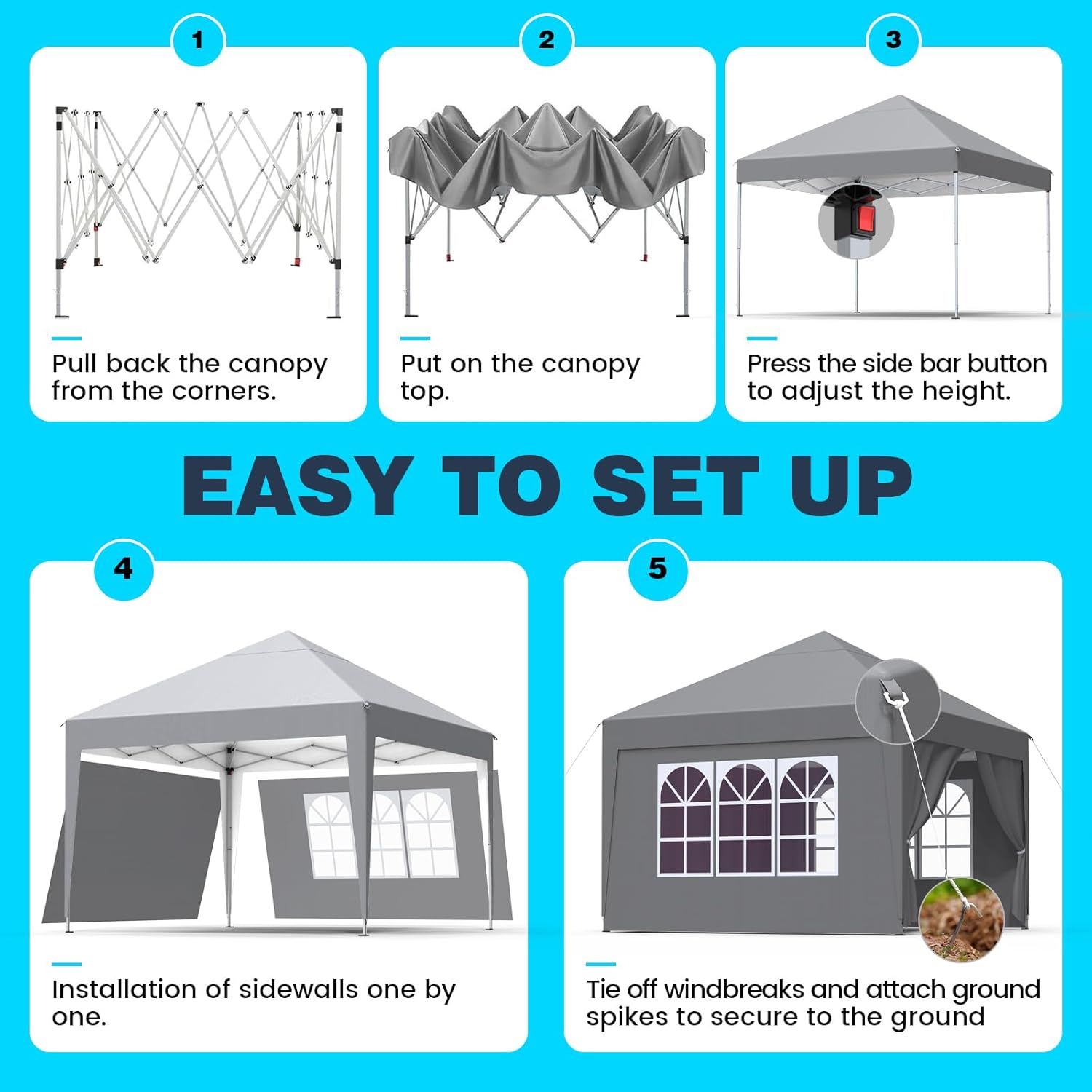 1

Pull back the canopy from the corners.

2

Put on the canopy top.

3

Press the side bar button to adjust the height.

EASY TO SET UP

4

Installation of sidewalls one by one.

5

Tie off windbreaks and attach ground spikes to secure to the ground